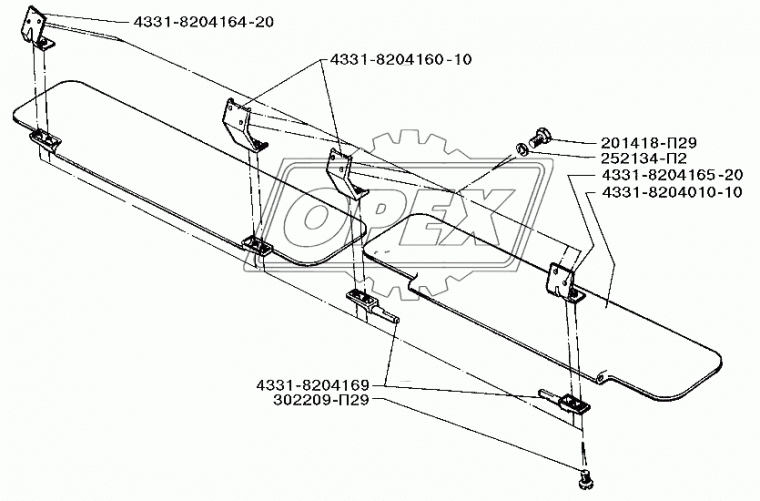 4331-8204164-20
4331-8204160-10
201418-П29
252134-П2
4331-8204165-20
4331-8204010-10
OPEX
4331-8204169
302209-П29